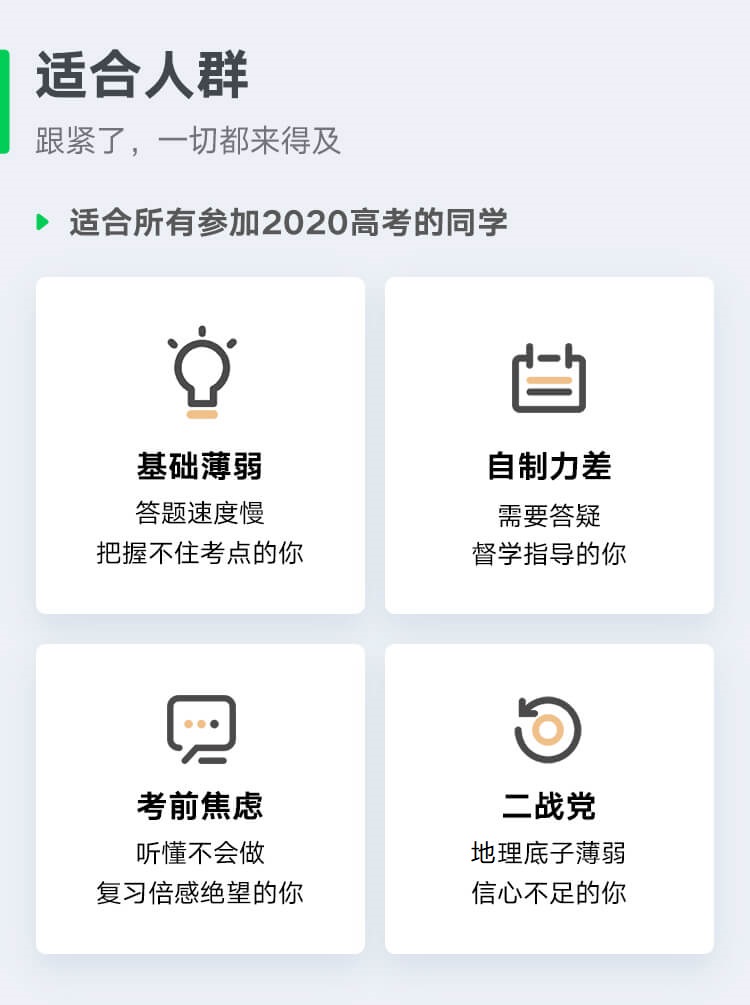 适合人群

跟紧了，一切都来得及

适合所有参加2020高考的同学

基础薄弱

答题速度慢
把握不住考点的你

自制力差

需要答疑
督学指导的你

考前焦虑

听懂不会做
复习倍感绝望的你

二战党

地理底子薄弱
信心不足的你