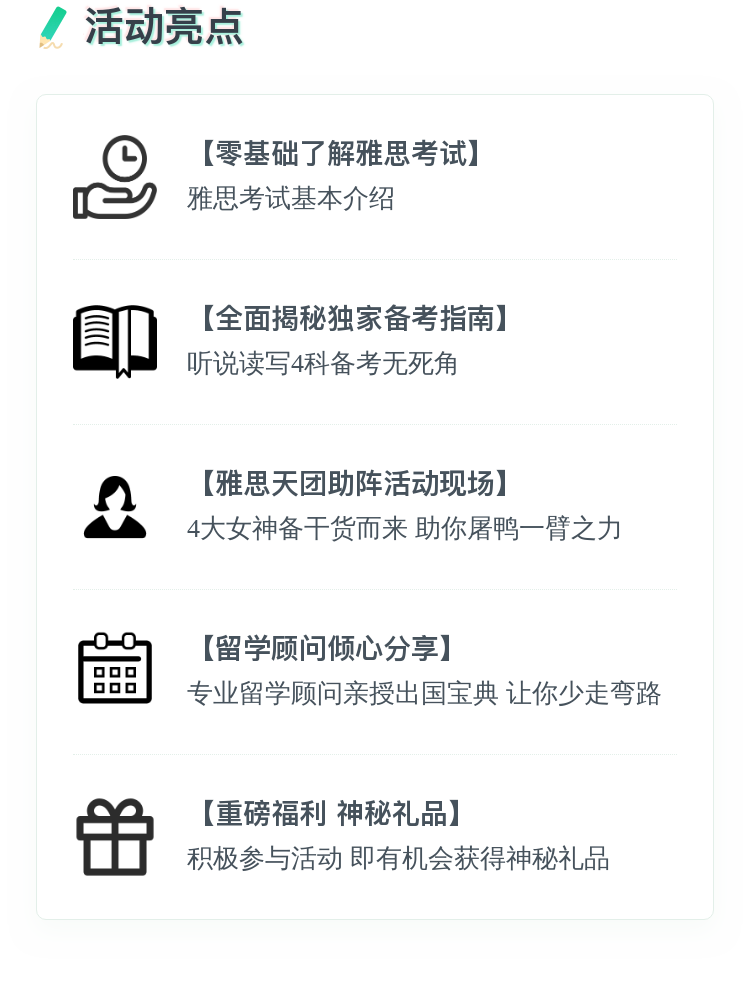 活动亮点

【零基础了解雅思考试】
雅思考试基本介绍

【全面揭秘独家备考指南】
听说读写4科备考无死角

【雅思天团助阵活动现场】
4大女神备干货而来 助你屠鸭一臂之力

【留学顾问倾心分享】
专业留学顾问亲授出国宝典 让你少走弯路

【重磅福利 神秘礼品】
积极参与活动 即有机会获得神秘礼品