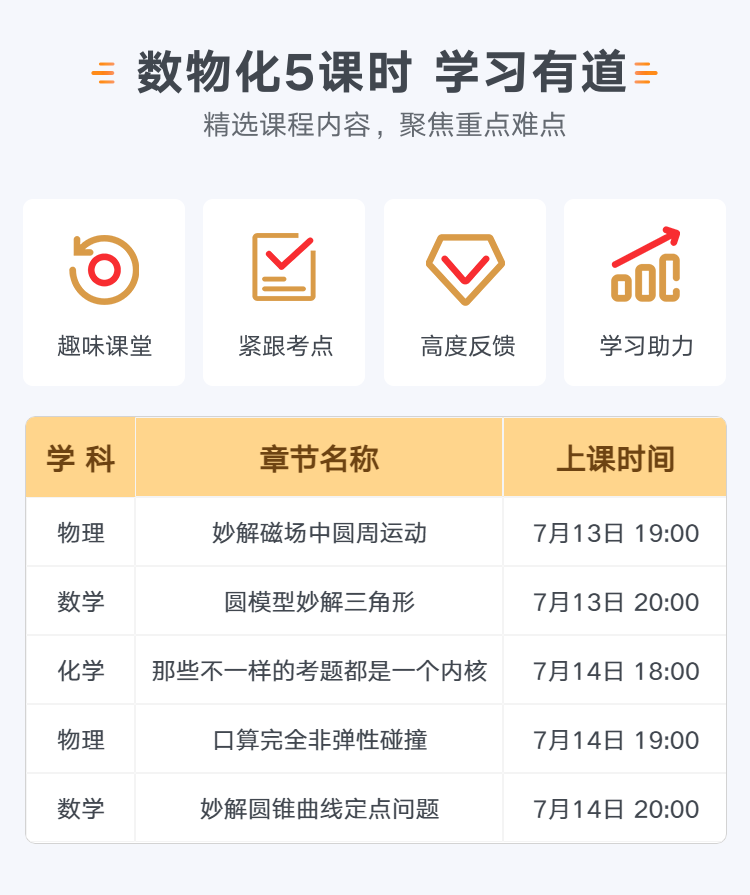 数物化5课时 学习有道

精选课程内容，聚焦重点难点

趣味课堂

紧跟考点

高度反馈

学习助力

| 学 科 | 章节名称 | 上课时间 |
|---|---|---|
| 物理 | 妙解磁场中圆周运动 | 7月13日 19:00 |
| 数学 | 圆模型妙解三角形 | 7月13日 20:00 |
| 化学 | 那些不一样的考题都是一个内核 | 7月14日 18:00 |
| 物理 | 口算完全非弹性碰撞 | 7月14日 19:00 |
| 数学 | 妙解圆锥曲线定点问题 | 7月14日 20:00 |