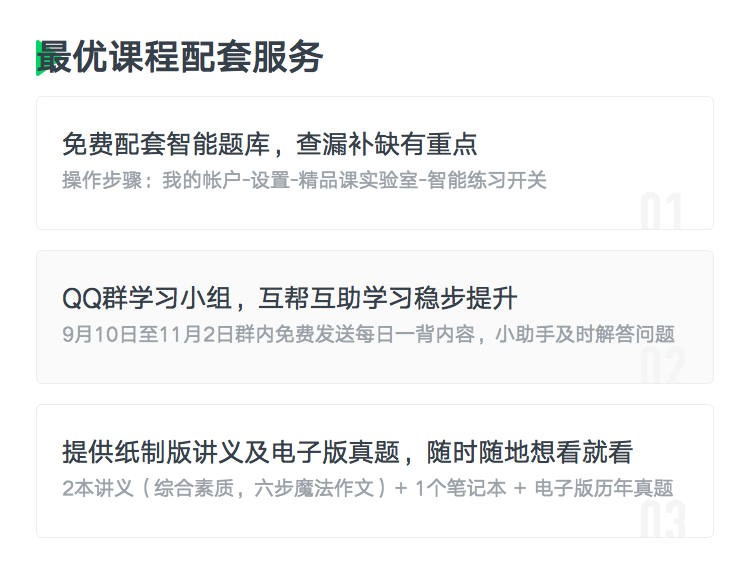 最优课程配套服务

免费配套智能题库，查漏补缺有重点
操作步骤：我的帐户-设置-精品课实验室-智能练习开关
01

QQ群学习小组，互帮互助学习稳步提升
9月10日至11月2日群内免费发送每日一背内容，小助手及时解答问题
02

提供纸制版讲义及电子版真题，随时随地想看就看
2本讲义（综合素质，六步魔法作文）+ 1个笔记本 + 电子版历年真题
03