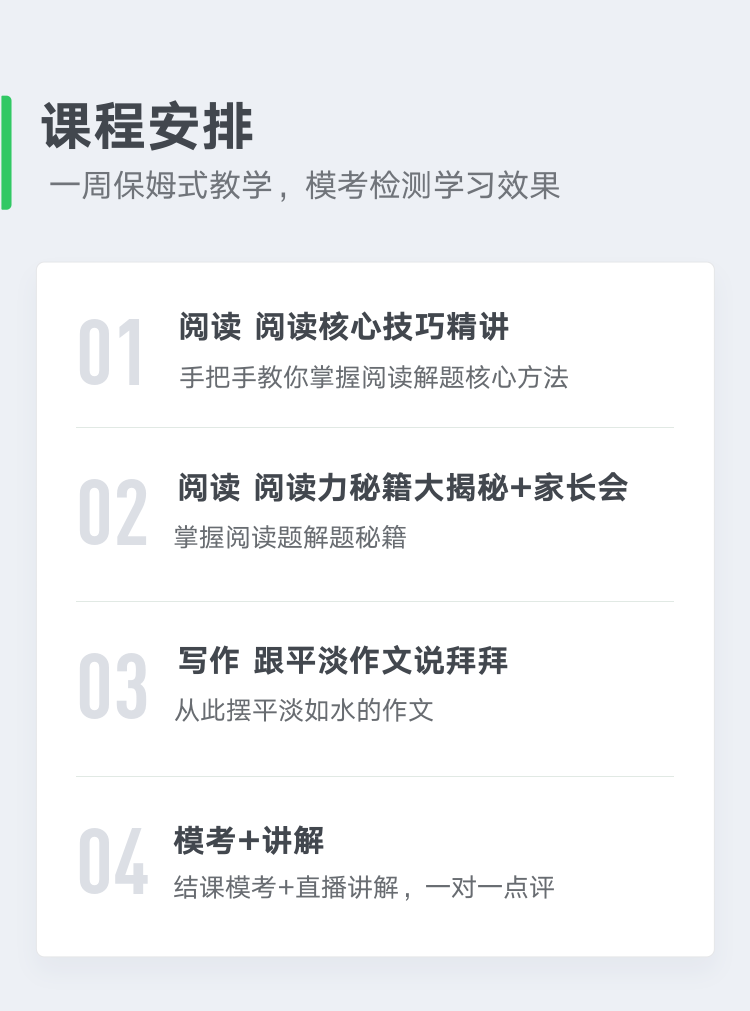 课程安排
一周保姆式教学，模考检测学习效果

01
阅读 阅读核心技巧精讲
手把手教你掌握阅读解题核心方法

02
阅读 阅读力秘籍大揭秘+家长会
掌握阅读题解题秘籍

03
写作 跟平淡作文说拜拜
从此摆平淡如水的作文

04
模考+讲解
结课模考+直播讲解，一对一点评