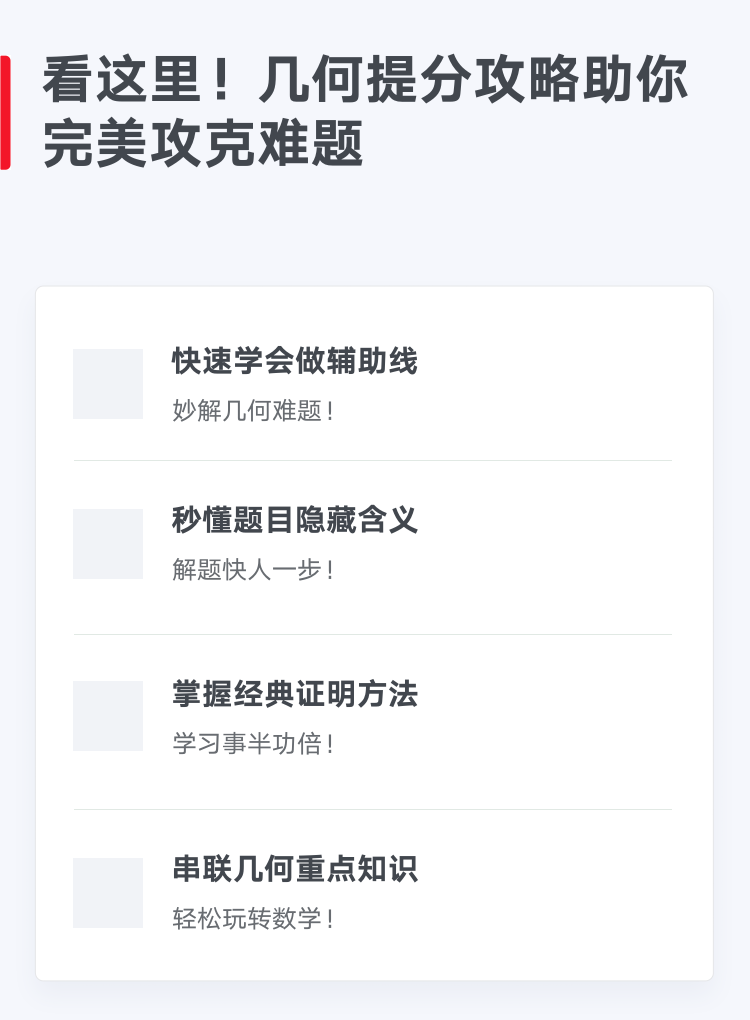 看这里！几何提分攻略助你完美攻克难题

快速学会做辅助线
妙解几何难题！

秒懂题目隐藏含义
解题快人一步！

掌握经典证明方法
学习事半功倍！

串联几何重点知识
轻松玩转数学！