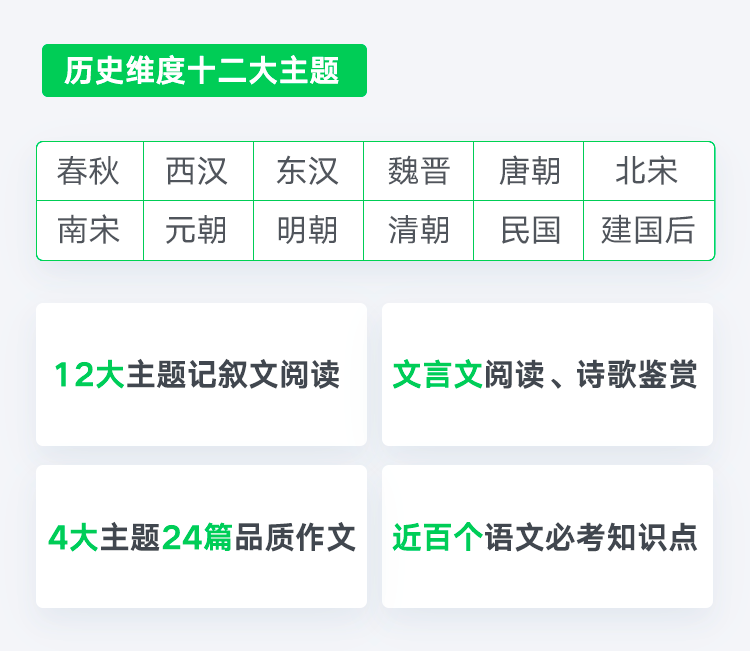 历史维度十二大主题

| 春秋 | 西汉 | 东汉 | 魏晋 | 唐朝 | 北宋 |
|---|---|---|---|---|---|
| 南宋 | 元朝 | 明朝 | 清朝 | 民国 | 建国后 |

12大主题记叙文阅读

文言文阅读、诗歌鉴赏

4大主题24篇品质作文

近百个语文必考知识点