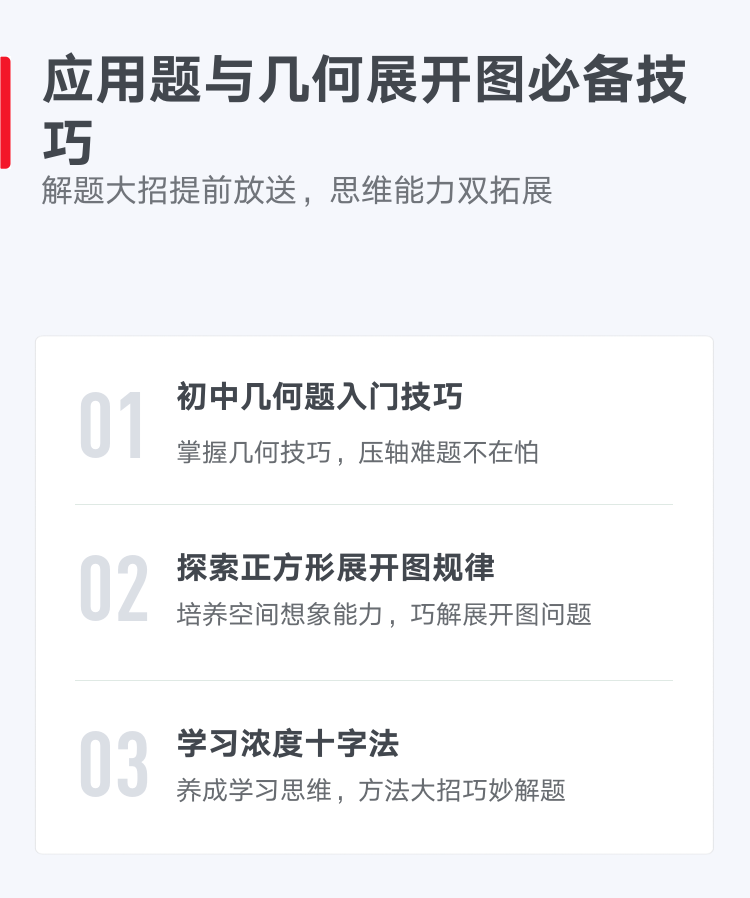 应用题与几何展开图必备技巧

解题大招提前放送，思维能力双拓展

01

初中几何题入门技巧

掌握几何技巧，压轴难题不在怕

02

探索正方形展开图规律

培养空间想象能力，巧解展开图问题

03

学习浓度十字法

养成学习思维，方法大招巧妙解题