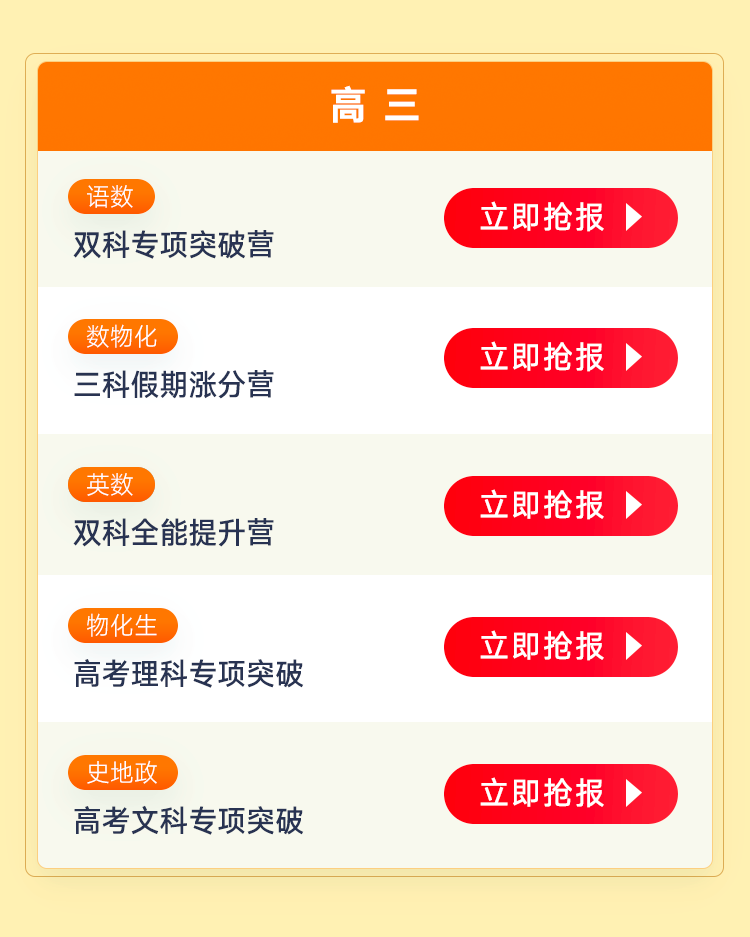 高 三

语数
双科专项突破营
立即抢报

数物化
三科假期涨分营
立即抢报

英数
双科全能提升营
立即抢报

物化生
高考理科专项突破
立即抢报

史地政
高考文科专项突破
立即抢报