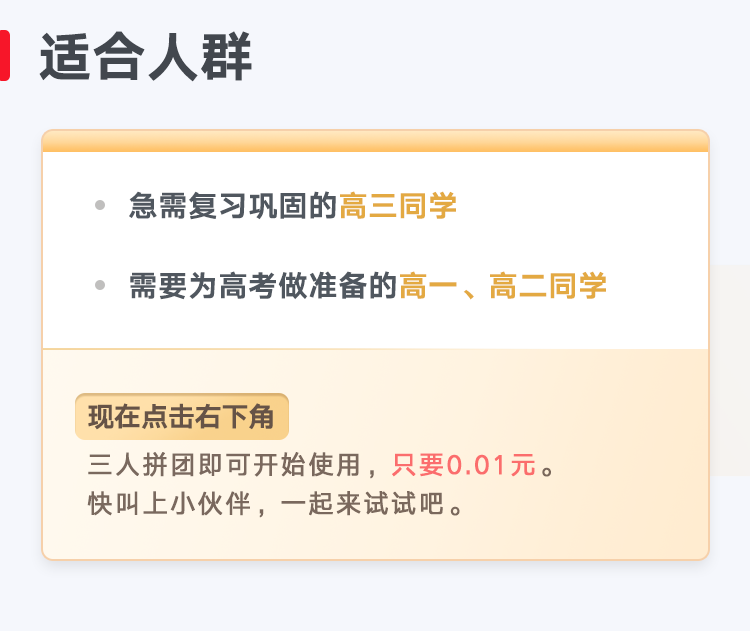 适合人群

• 急需复习巩固的高三同学

• 需要为高考做准备的高一、高二同学

现在点击右下角

三人拼团即可开始使用，只要0.01元。
快叫上小伙伴，一起来试试吧。