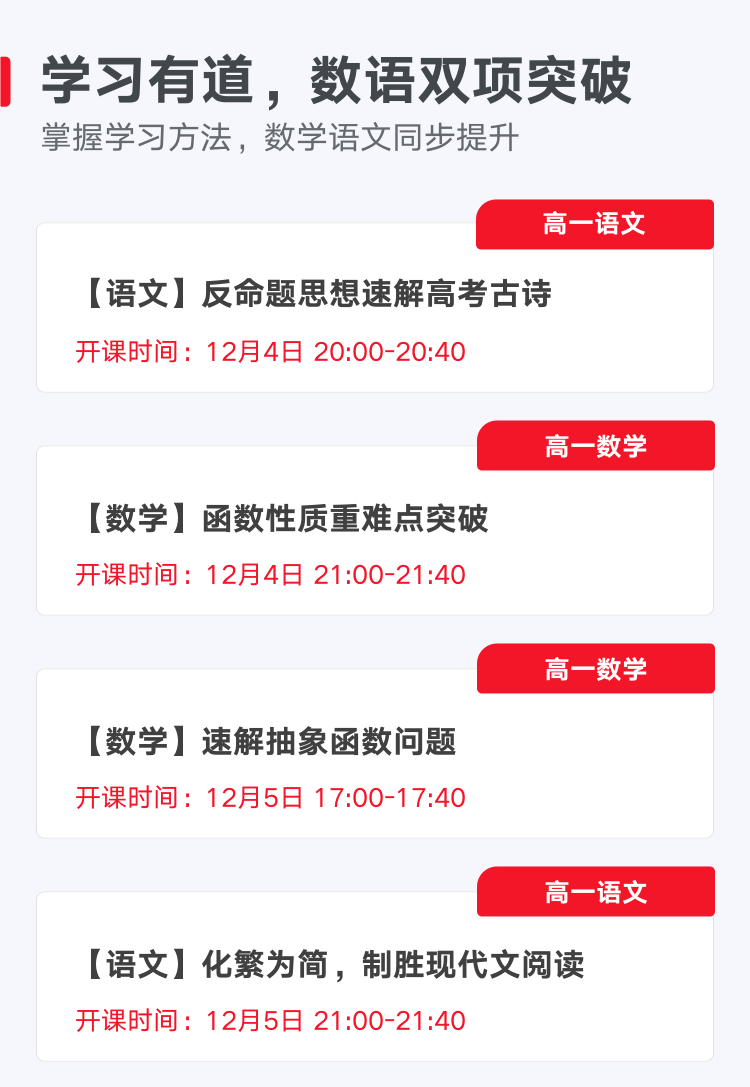 学习有道，数语双项突破
掌握学习方法，数学语文同步提升

高一语文
【语文】反命题思想速解高考古诗
开课时间：12月4日 20:00-20:40

高一数学
【数学】函数性质重难点突破
开课时间：12月4日 21:00-21:40

高一数学
【数学】速解抽象函数问题
开课时间：12月5日 17:00-17:40

高一语文
【语文】化繁为简，制胜现代文阅读
开课时间：12月5日 21:00-21:40