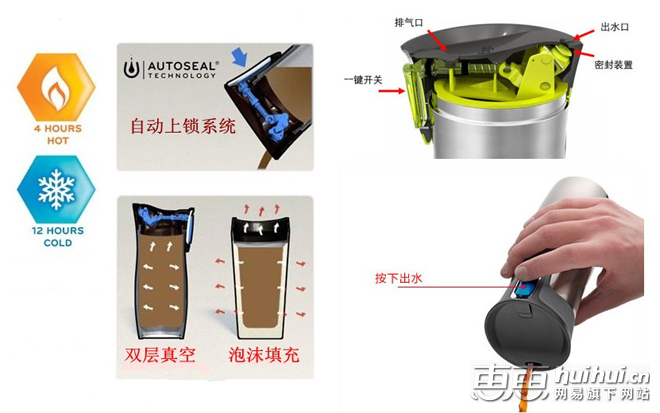 4 HOURS
HOT

12 HOURS
COLD

AUTOSEAL®
TECHNOLOGY

自动上锁系统

双层真空

泡沫填充

排气口

出水口

密封装置

一键开关

按下出水

惠惠 huihui.cn
网易旗下网站